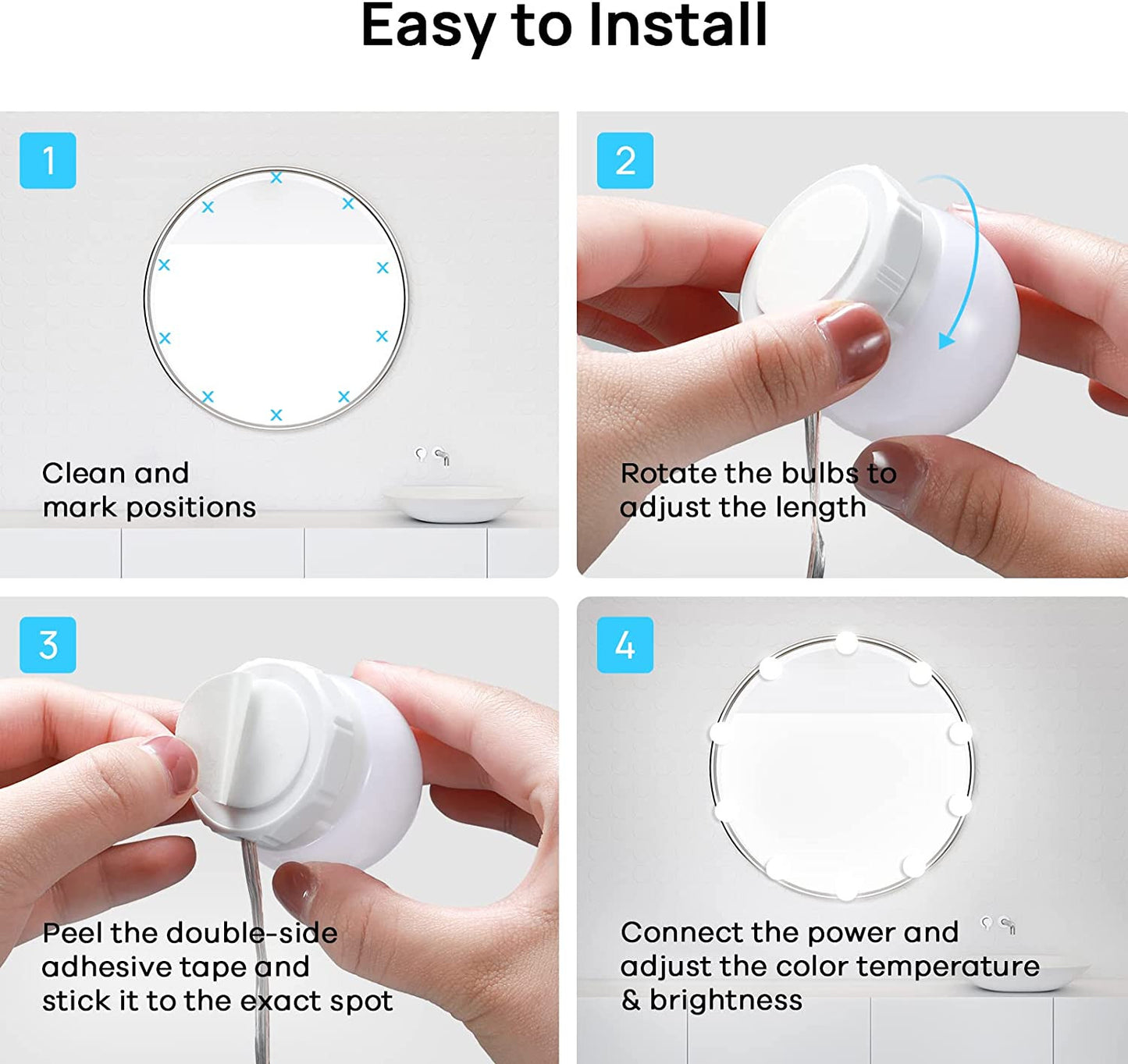 Easy to Install

1

Clean and mark positions

2

Rotate the bulbs to adjust the length

3

Peel the double-side adhesive tape and stick it to the exact spot

4

Connect the power and adjust the color temperature & brightness